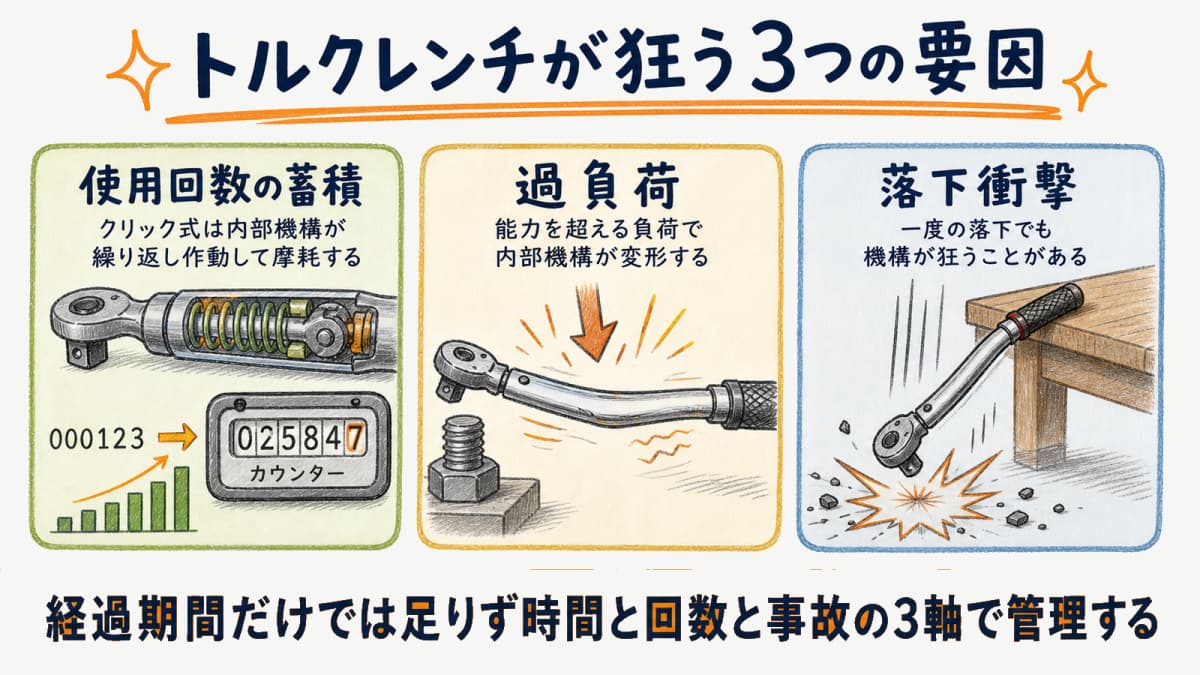 トルクレンチが狂う3つの要因

使用回数の蓄積
クリック式は内部機構が繰り返し作動して摩耗する

000123
025847
カウンター

過負荷
能力を超える負荷で内部機構が変形する

落下衝撃
一度の落下でも機構が狂うことがある

経過期間だけでは足りず時間と回数と事故の3軸で管理する