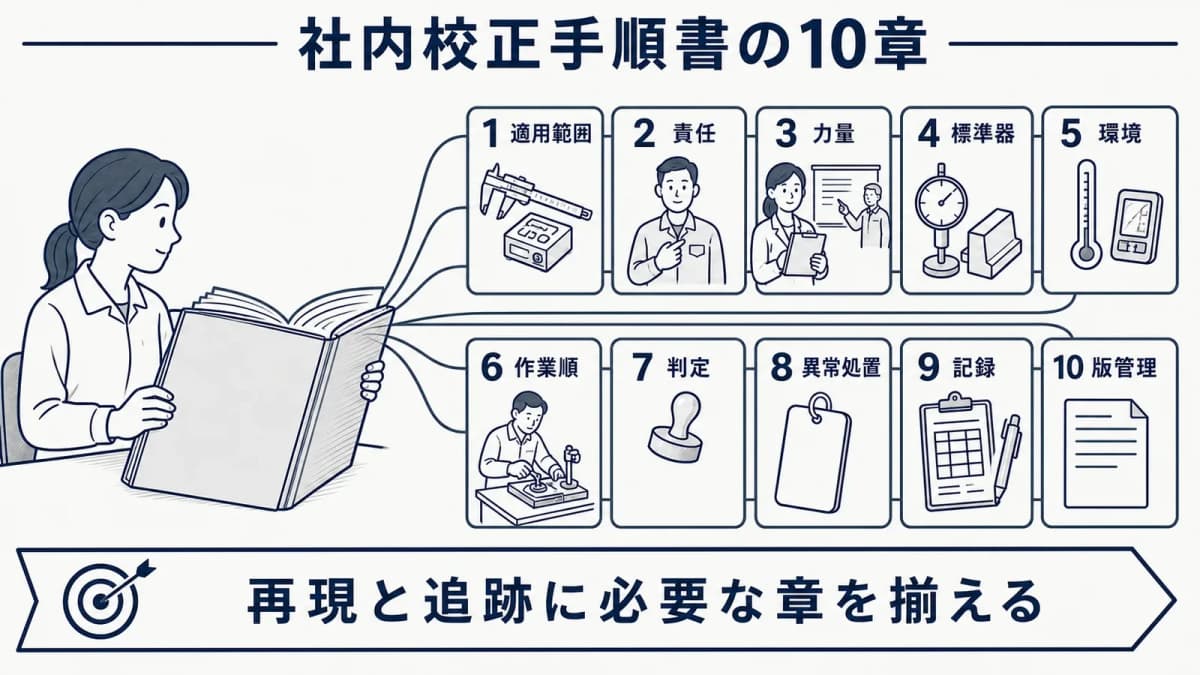 社内校正手順書の10章

1 適用範囲

2 責任

3 力量

4 標準器

5 環境

6 作業順

7 判定

8 異常処置

9 記録

10 版管理

再現と追跡に必要な章を揃える