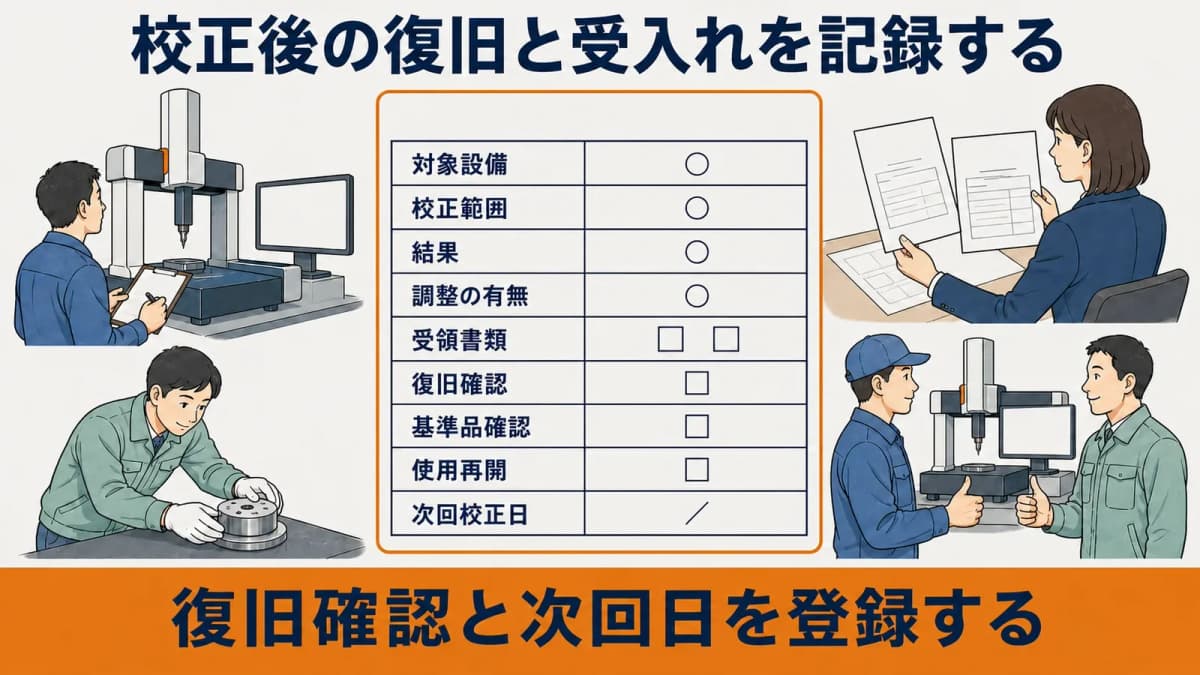 校正後の復旧と受入れを記録する

| 対象設備 | ○ |
|---|---|
| 校正範囲 | ○ |
| 結果 | ○ |
| 調整の有無 | ○ |
| 受領書類 | □ □ |
| 復旧確認 | □ |
| 基準品確認 | □ |
| 使用再開 | □ |
| 次回校正日 | ／ |

復旧確認と次回日を登録する