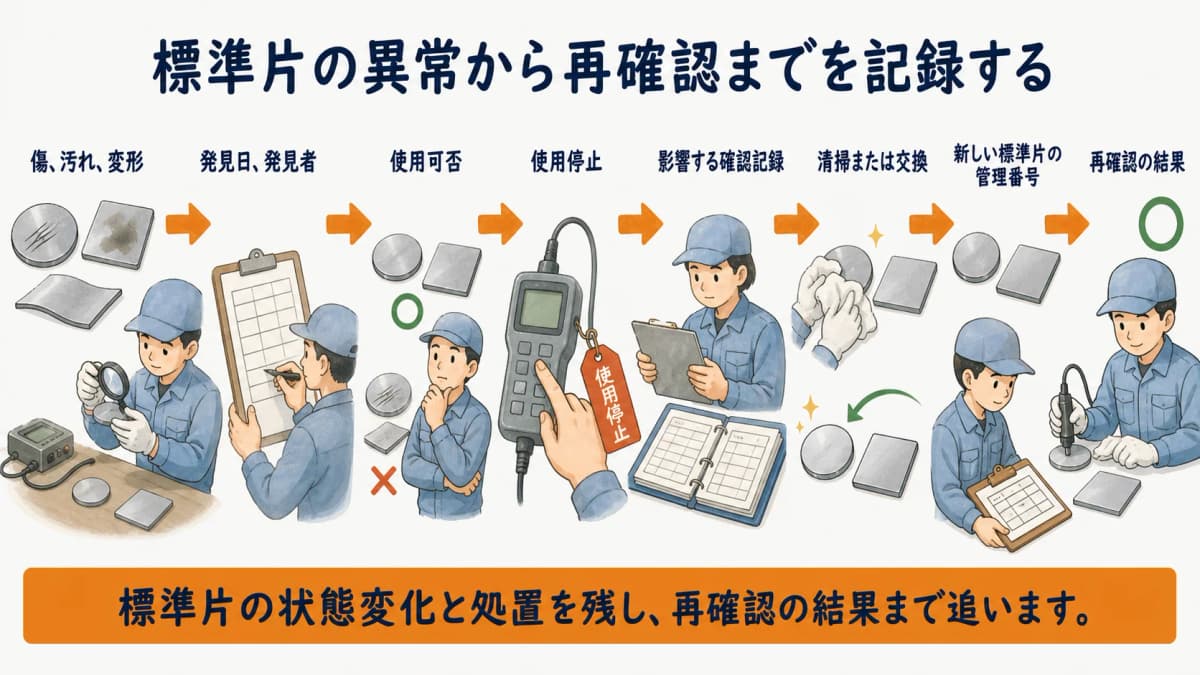 標準片の異常から再確認までを記録する

傷、汚れ、変形

発見日、発見者

使用可否

使用停止

影響する確認記録

清掃または交換

新しい標準片の管理番号

再確認の結果

使用停止

標準片の状態変化と処置を残し、再確認の結果まで追います。