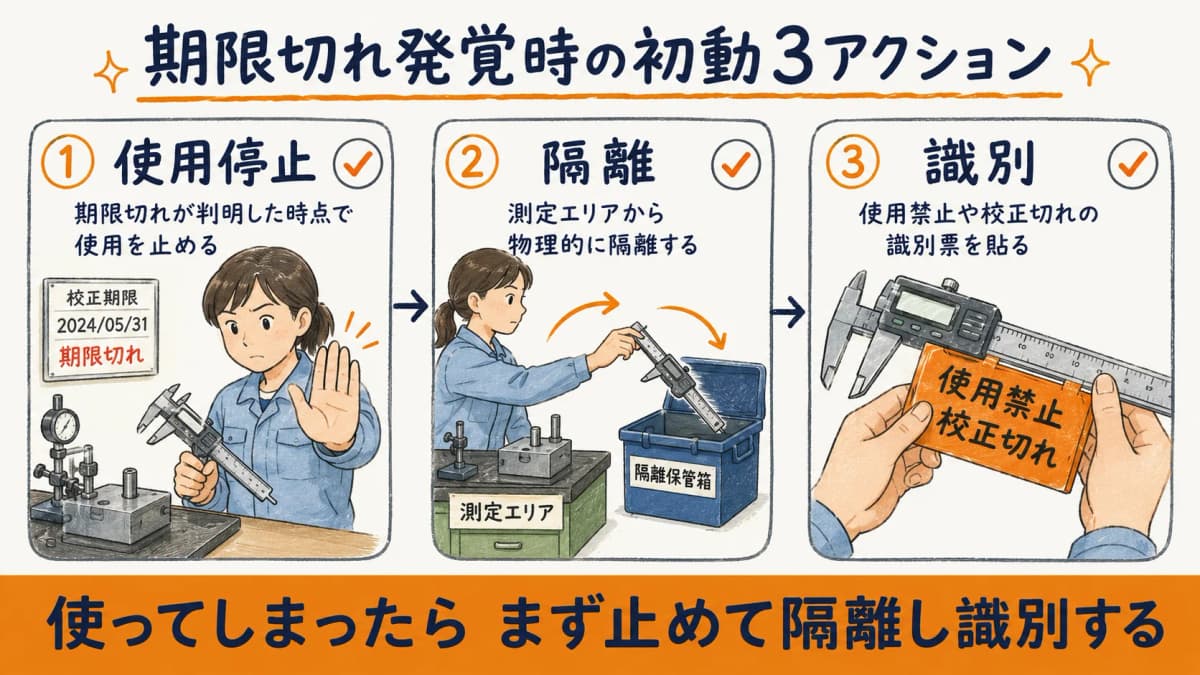 期限切れ発覚時の初動3アクション

① 使用停止
期限切れが判明した時点で使用を止める

校正期限
2024/05/31
期限切れ

② 隔離
測定エリアから物理的に隔離する

測定エリア
隔離保管箱

③ 識別
使用禁止や校正切れの識別票を貼る

使用禁止
校正切れ

使ってしまったら まず止めて隔離し識別する