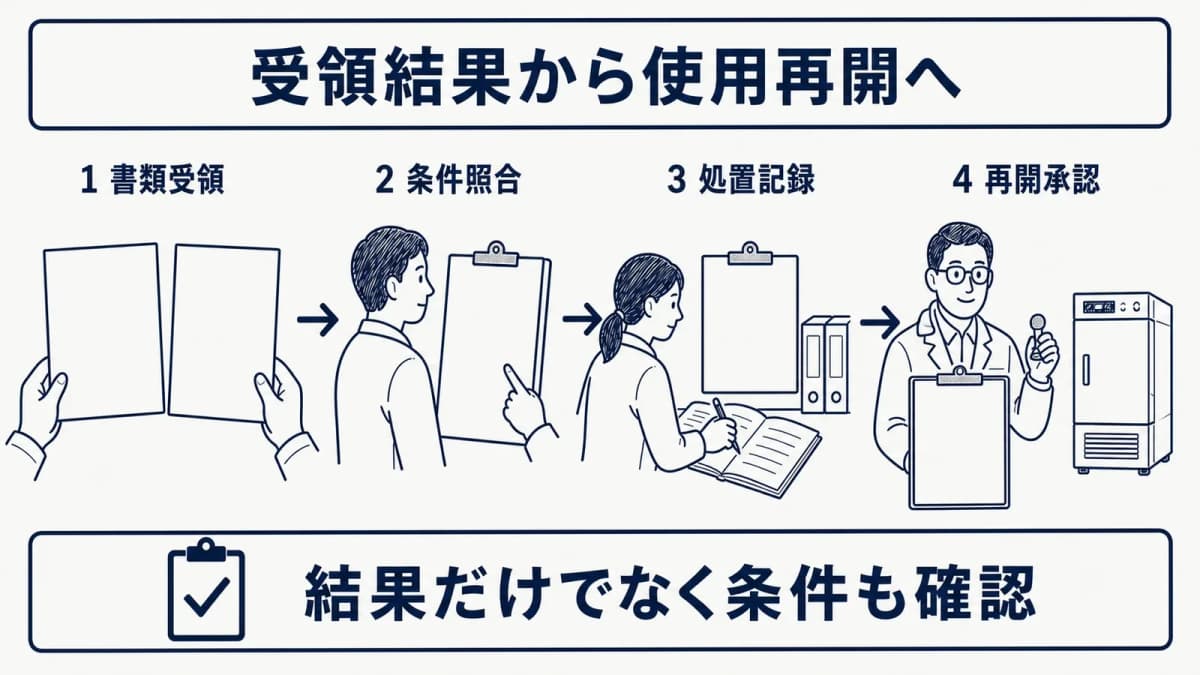 受領結果から使用再開へ

1 書類受領

2 条件照合

3 処置記録

4 再開承認

結果だけでなく条件も確認