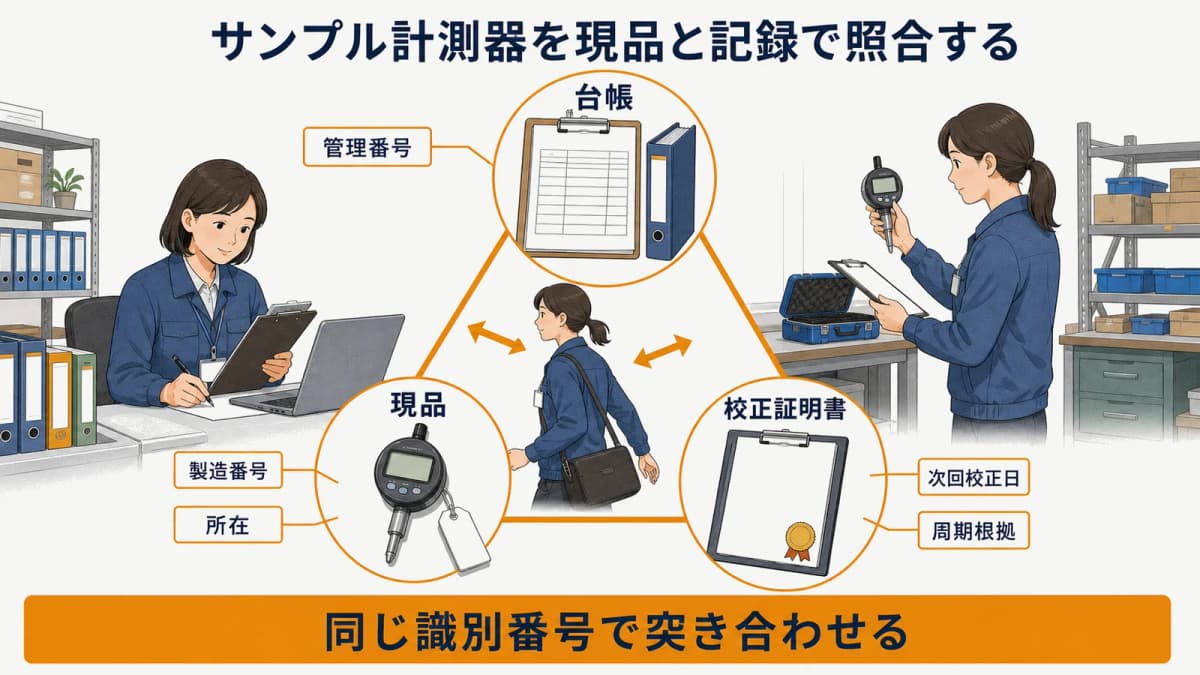 サンプル計測器を現品と記録で照合する

台帳

管理番号

現品

製造番号

所在

校正証明書

次回校正日

周期根拠

同じ識別番号で突き合わせる