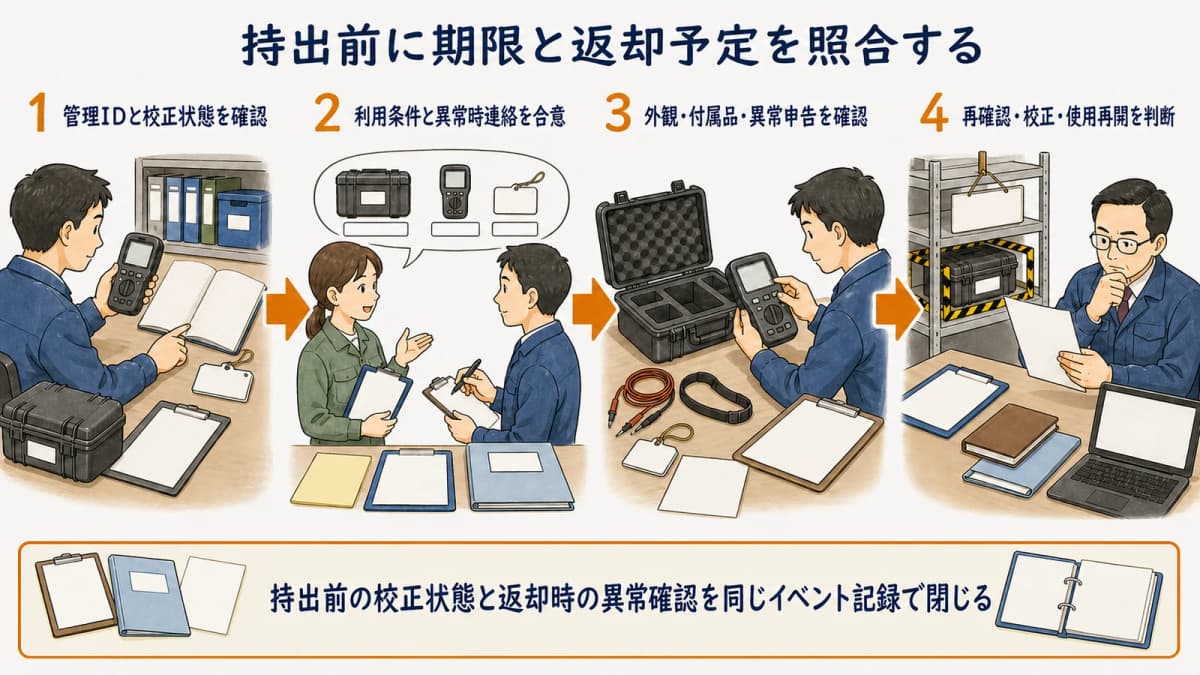 持出前に期限と返却予定を照合する

1 管理IDと校正状態を確認

2 利用条件と異常時連絡を合意

3 外観・付属品・異常申告を確認

4 再確認・校正・使用再開を判断

持出前の校正状態と返却時の異常確認を同じイベント記録で閉じる