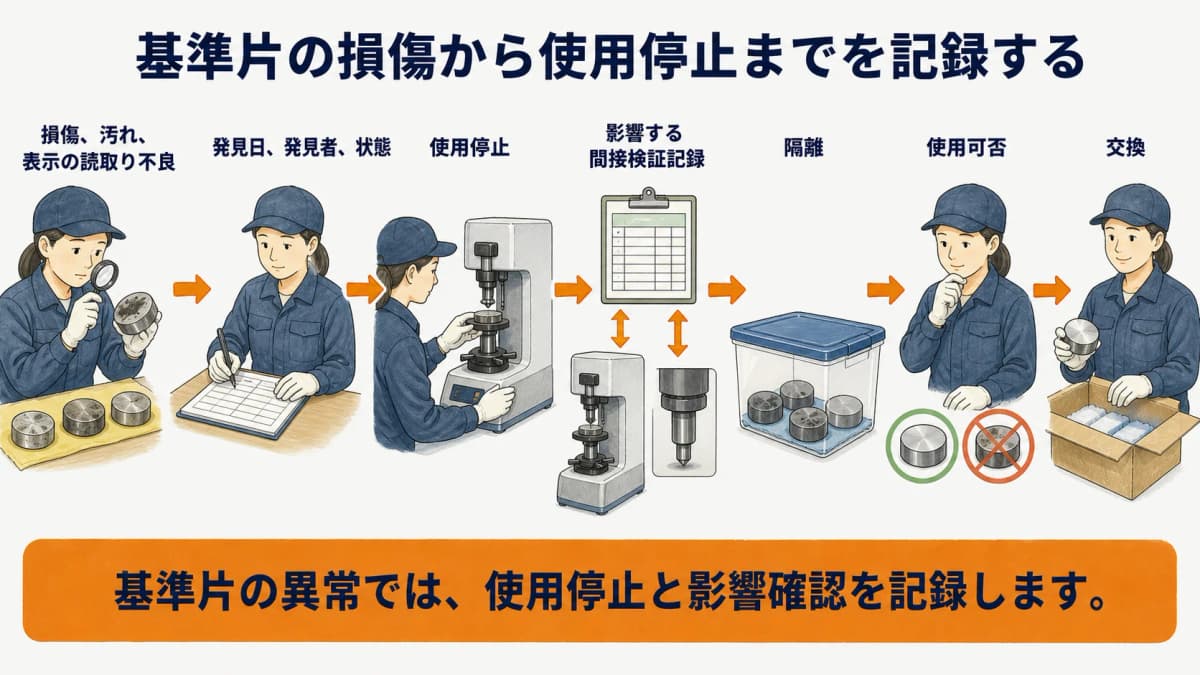 基準片の損傷から使用停止までを記録する

損傷、汚れ、表示の読取り不良

発見日、発見者、状態

使用停止

影響する間接検証記録

隔離

使用可否

交換

基準片の異常では、使用停止と影響確認を記録します。