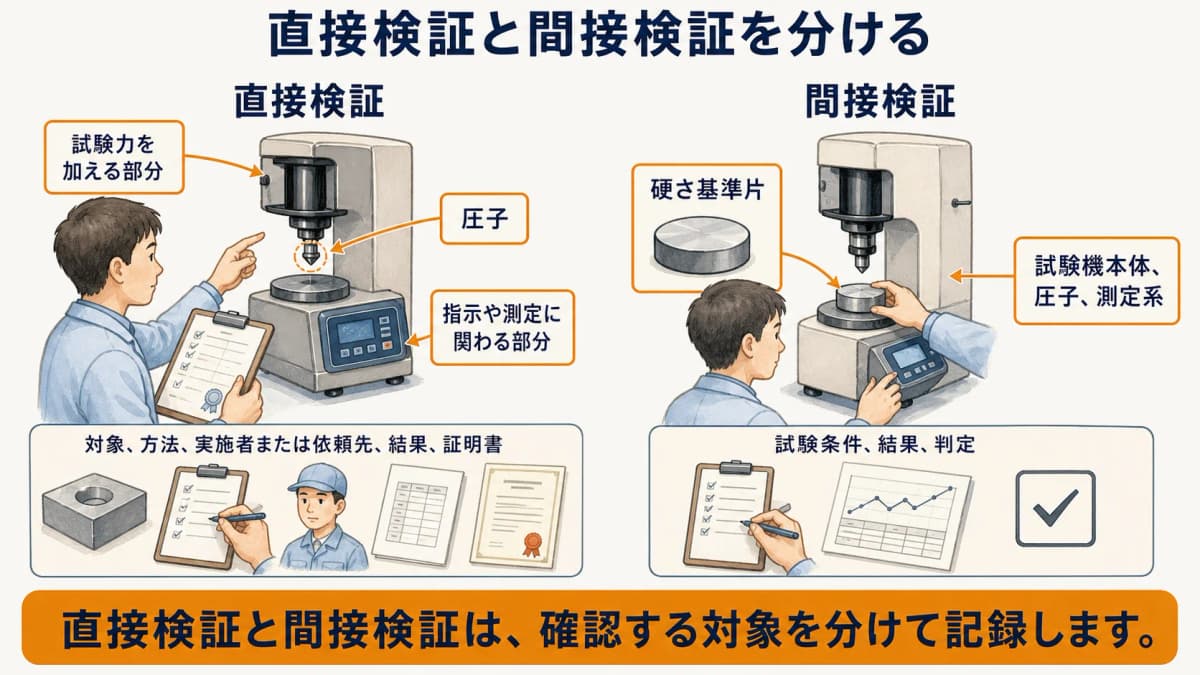 直接検証と間接検証を分ける

直接検証

試験力を加える部分

圧子

指示や測定に関わる部分

対象、方法、実施者または依頼先、結果、証明書

間接検証

硬さ基準片

試験機本体、圧子、測定系

試験条件、結果、判定

直接検証と間接検証は、確認する対象を分けて記録します。