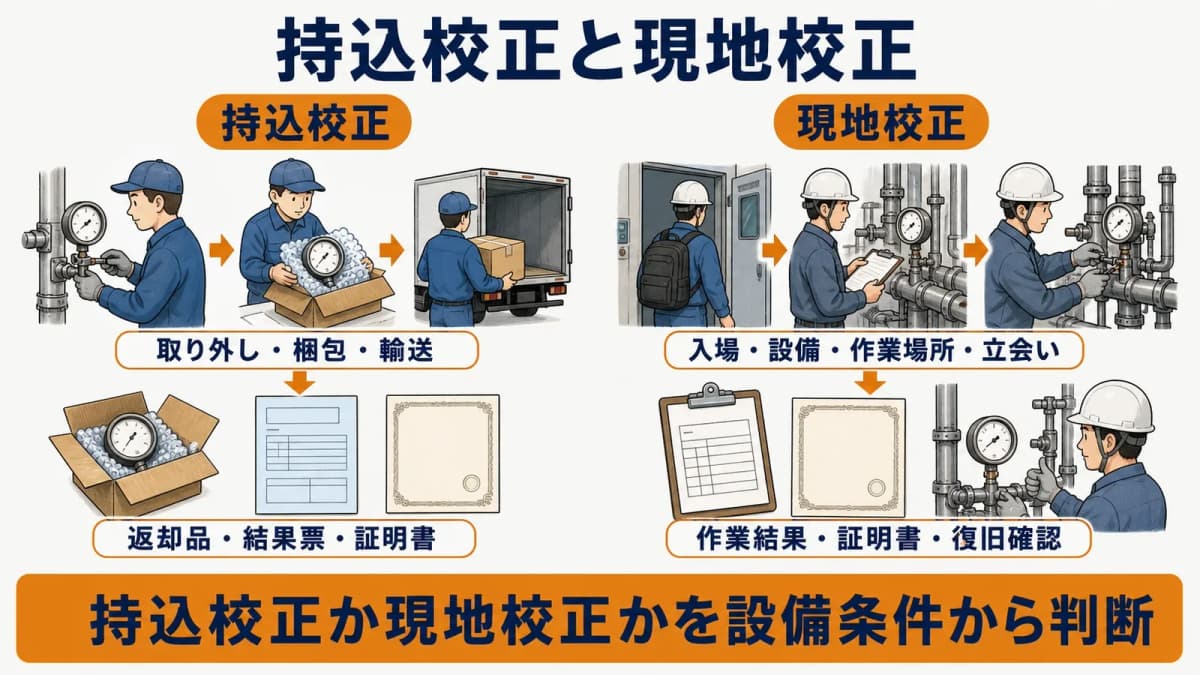 持込校正と現地校正

持込校正

取り外し・梱包・輸送

返却品・結果票・証明書

現地校正

入場・設備・作業場所・立会い

作業結果・証明書・復旧確認

持込校正か現地校正かを設備条件から判断