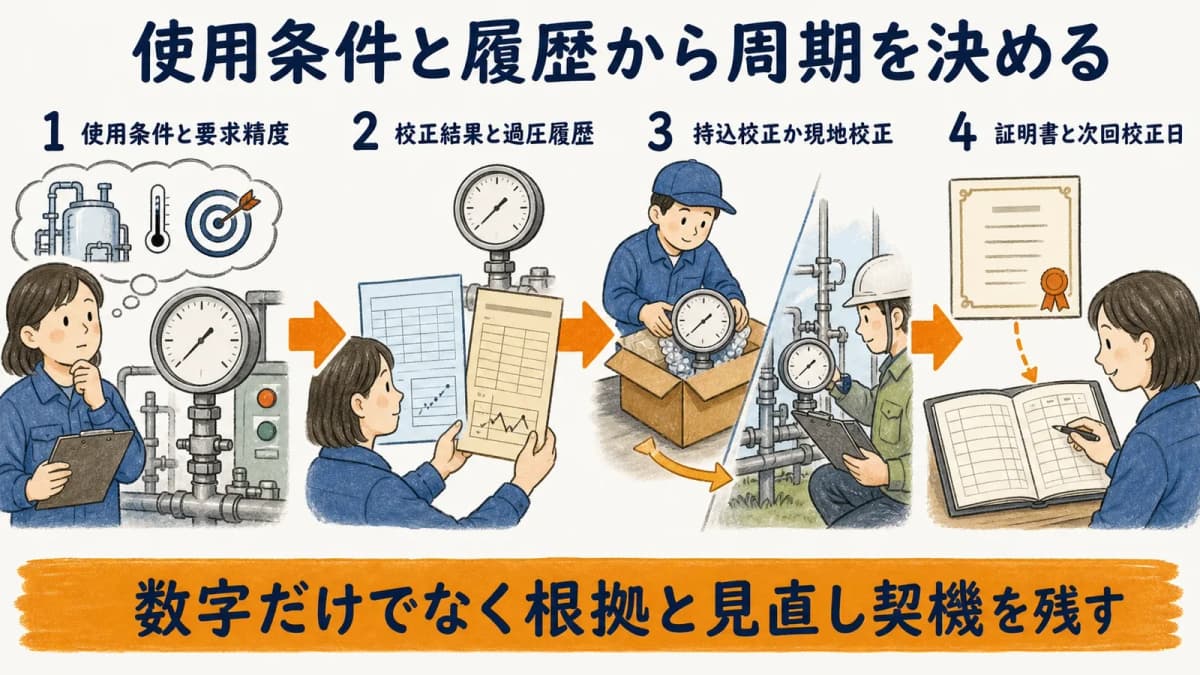 使用条件と履歴から周期を決める

1 使用条件と要求精度

2 校正結果と過圧履歴

3 持込校正か現地校正

4 証明書と次回校正日

数字だけでなく根拠と見直し契機を残す